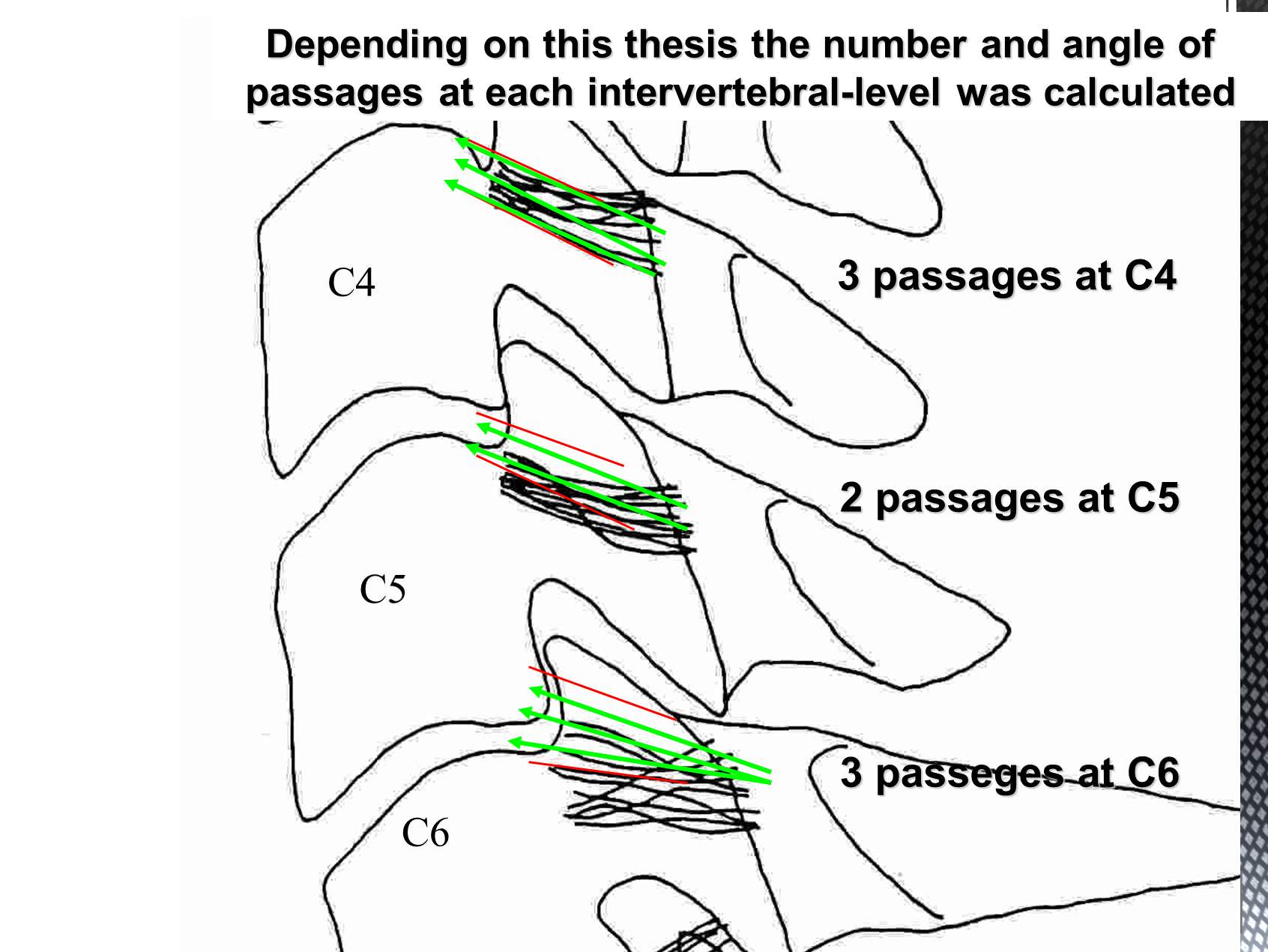 Depending on this thesis the number and angle of passages at each intervertebral-level was calculated

C4

3 passages at C4

2 passages at C5

C5

3 passeges at C6

C6